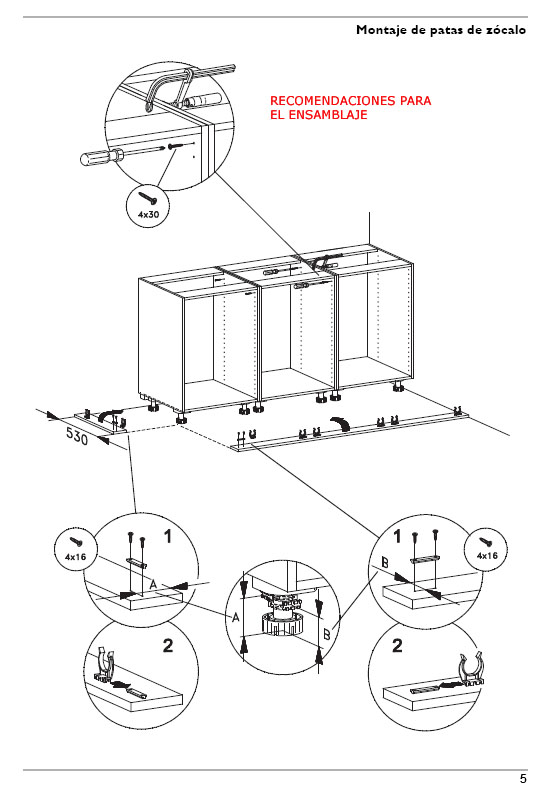 Montaje de patas de zócalo

RECOMENDACIONES PARA EL ENSAMBLAJE

4x30

530

4x16

1

A

2

A

B

1

B

4x16

2

5