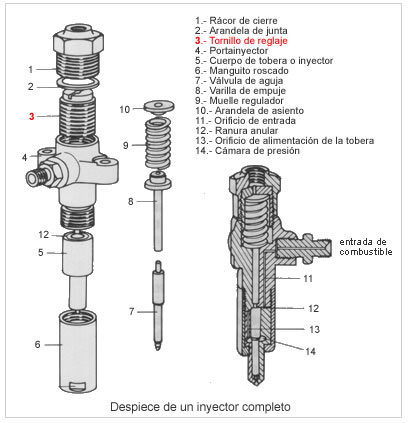 1.- Rácor de cierre
2.- Arandela de junta
3.- Tornillo de reglaje
4.- Portainyector
5.- Cuerpo de tobera o inyector
6.- Manguito roscado
7.- Válvula de aguja
8.- Varilla de empuje
9.- Muelle regulador
10.- Arandela de asiento
11.- Orificio de entrada
12.- Ranura anular
13.- Orificio de alimentación de la tobera
14.- Cámara de presión

1
2
3
4
12
5
6
10
9
8
7

entrada de combustible
11
12
13
14

Despiece de un inyector completo